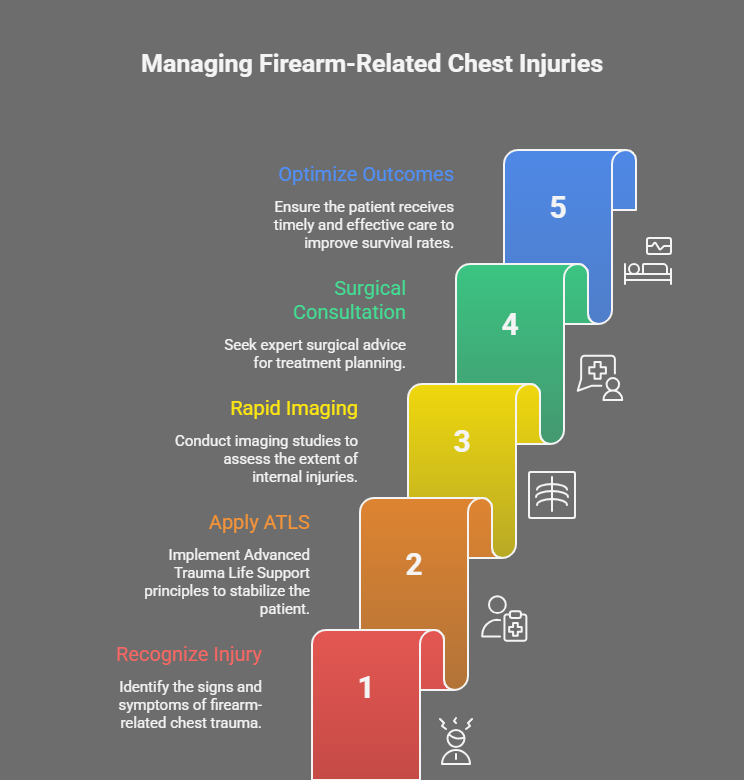 Managing Firearm-Related Chest Injuries

Optimize Outcomes

Ensure the patient receives timely and effective care to improve survival rates.

5

Surgical Consultation

Seek expert surgical advice for treatment planning.

4

Rapid Imaging

Conduct imaging studies to assess the extent of internal injuries.

3

Apply ATLS

Implement Advanced Trauma Life Support principles to stabilize the patient.

2

Recognize Injury

Identify the signs and symptoms of firearm-related chest trauma.

1